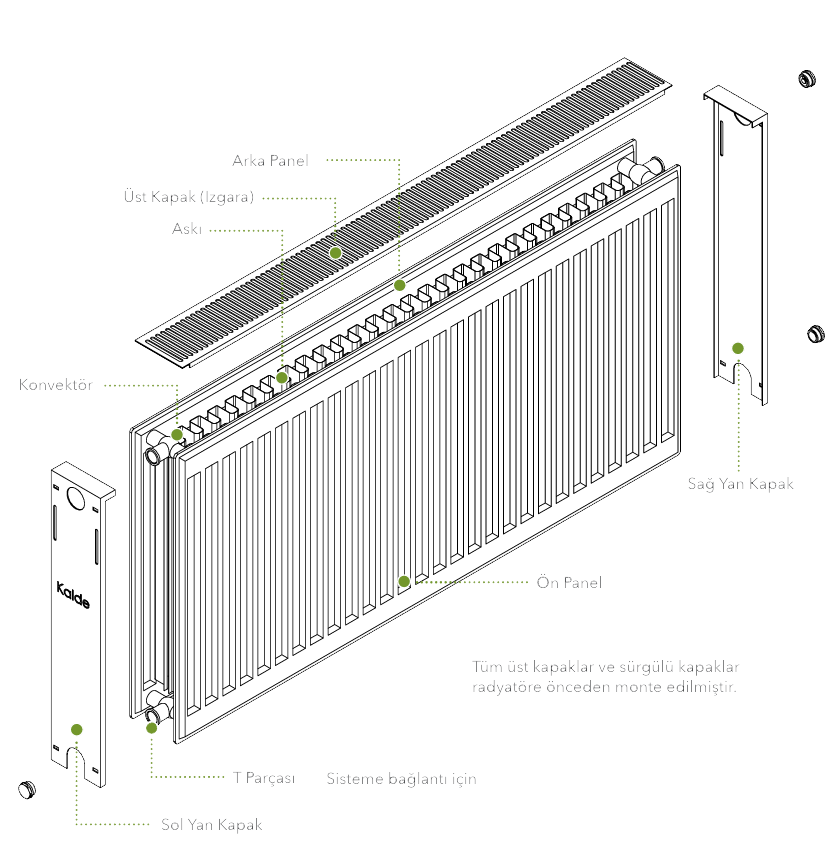 Arka Panel

Üst Kapak (Izgara)

Askı

Konvektör

Sağ Yan Kapak

Kalde

Ön Panel

Tüm üst kapaklar ve sürgülü kapaklar radyatöre önceden monte edilmiştir.

T Parçası

Sisteme bağlantı için

Sol Yan Kapak